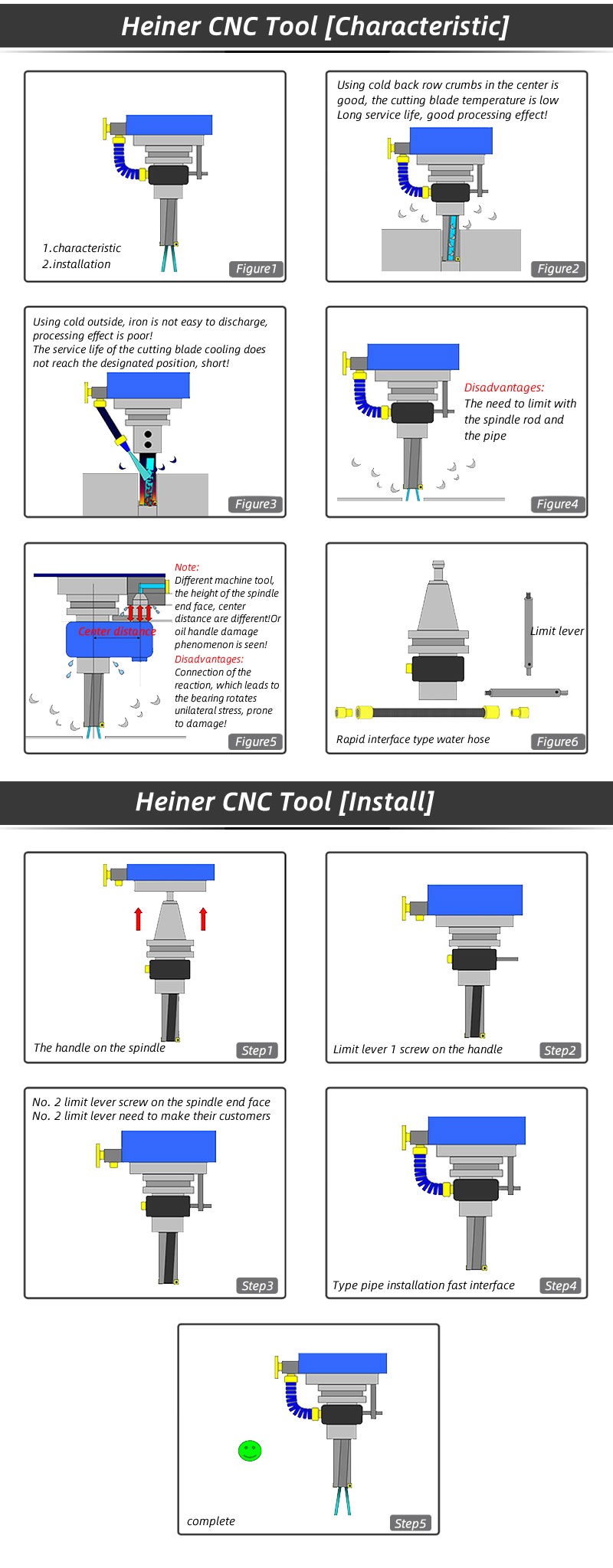 Heiner CNC Tool [Characteristic]

1.characteristic
2.installation
Figure1

Using cold back row crumbs in the center is good, the cutting blade temperature is low Long service life, good processing effect!
Figure2

Using cold outside, iron is not easy to discharge, processing effect is poor!
The service life of the cutting blade cooling does not reach the designated position, short!
Figure3

Disadvantages:
The need to limit with the spindle rod and the pipe
Figure4

Center distance
Note:
Different machine tool, the height of the spindle end face, center distance are different!Or oil handle damage phenomenon is seen!
Disadvantages:
Connection of the reaction, which leads to the bearing rotates unilateral stress, prone to damage!
Figure5

Limit lever
Rapid interface type water hose
Figure6

Heiner CNC Tool [Install]

The handle on the spindle
Step1

Limit lever 1 screw on the handle
Step2

No. 2 limit lever screw on the spindle end face
No. 2 limit lever need to make their customers
Step3

Type pipe installation fast interface
Step4

complete
Step5